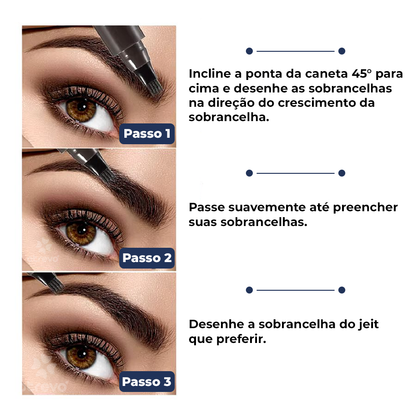 Passo 1

Incline a ponta da caneta 45° para cima e desenhe as sobrancelhas na direção do crescimento da sobrancelha.

Passo 2

Passe suavemente até preencher suas sobrancelhas.

Passo 3

Desenhe a sobrancelha do jeit que preferir.